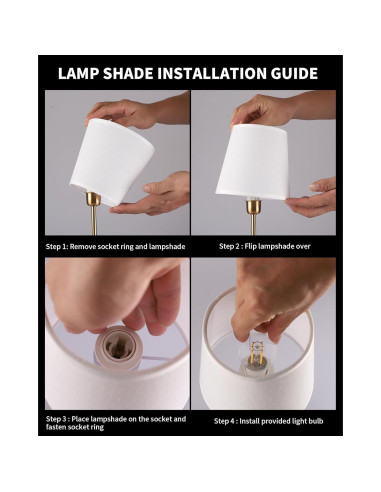 LAMP SHADE INSTALLATION GUIDE

Step 1: Remove socket ring and lampshade

Step 2 : Flip lampshade over

Step 3 : Place lampshade on the socket and fasten socket ring

Step 4 : Install provided light bulb