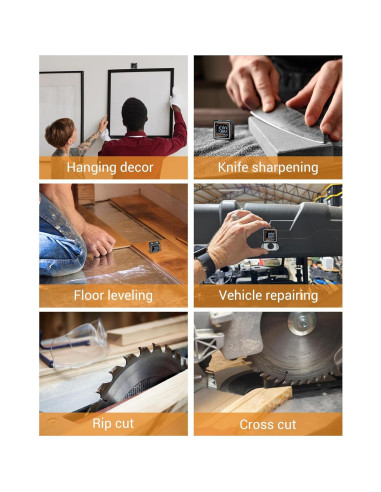 Hanging decor

Knife sharpening

Floor leveling

Vehicle repairing

Rip cut

Cross cut