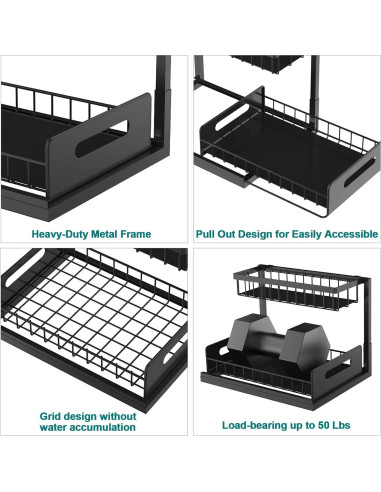 Heavy-Duty Metal Frame

Pull Out Design for Easily Accessible

Grid design without water accumulation

Load-bearing up to 50 Lbs