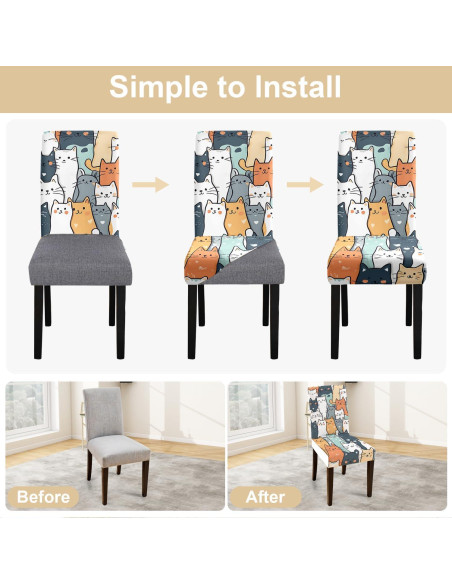 Simple to Install

Before

After