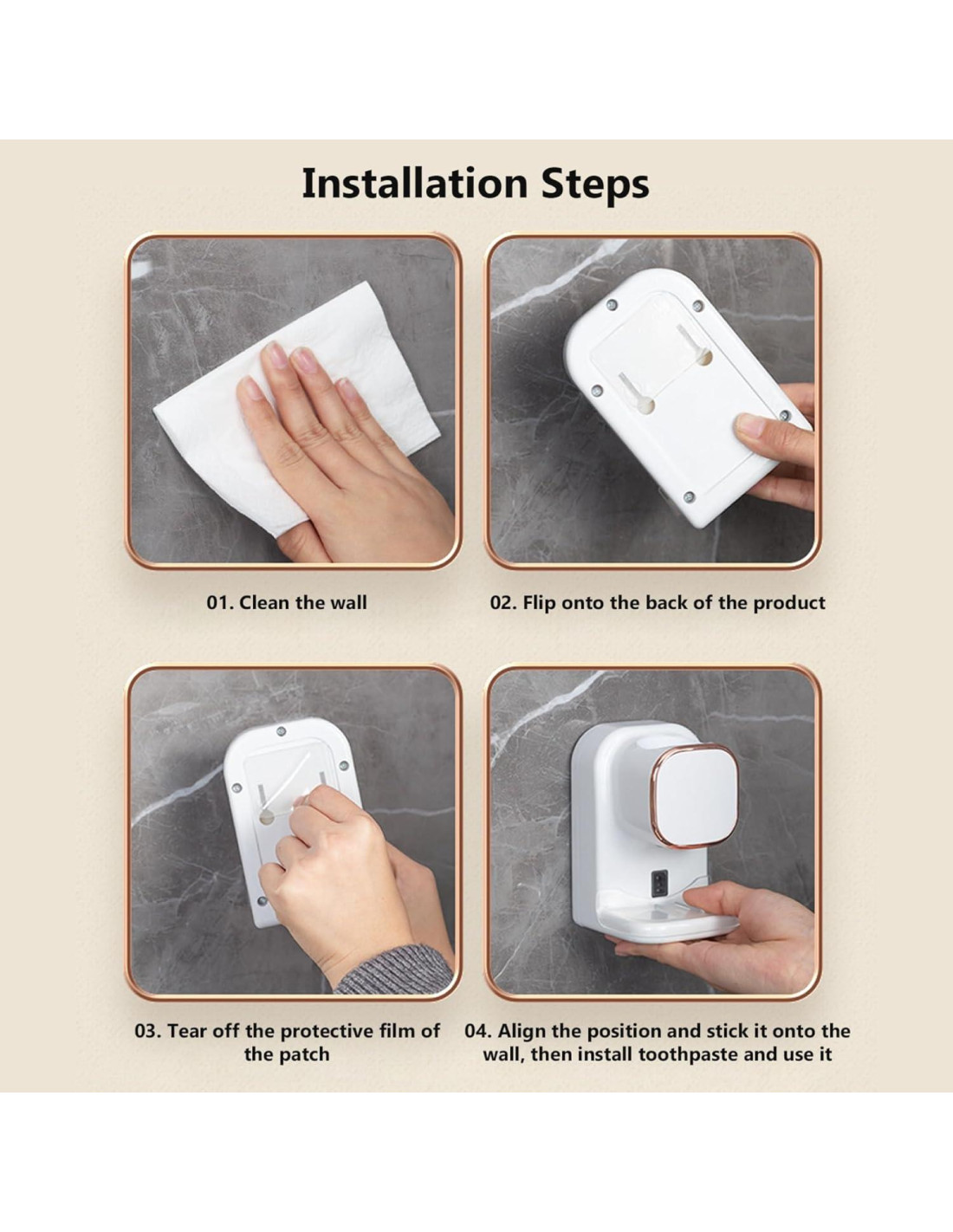 Installation Steps

01. Clean the wall

02. Flip onto the back of the product

03. Tear off the protective film of the patch

04. Align the position and stick it onto the wall, then install toothpaste and use it