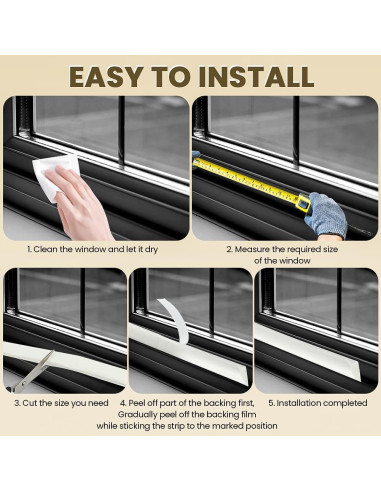 EASY TO INSTALL

1. Clean the window and let it dry

2. Measure the required size of the window

3. Cut the size you need

4. Peel off part of the backing first, Gradually peel off the backing film while sticking the strip to the marked position

5. Installation completed