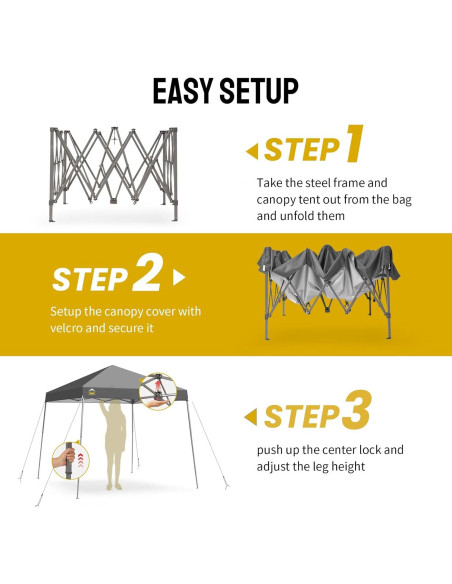 EASY SETUP

STEP 1

Take the steel frame and canopy tent out from the bag and unfold them

STEP 2

Setup the canopy cover with velcro and secure it

STEP 3

push up the center lock and adjust the leg height