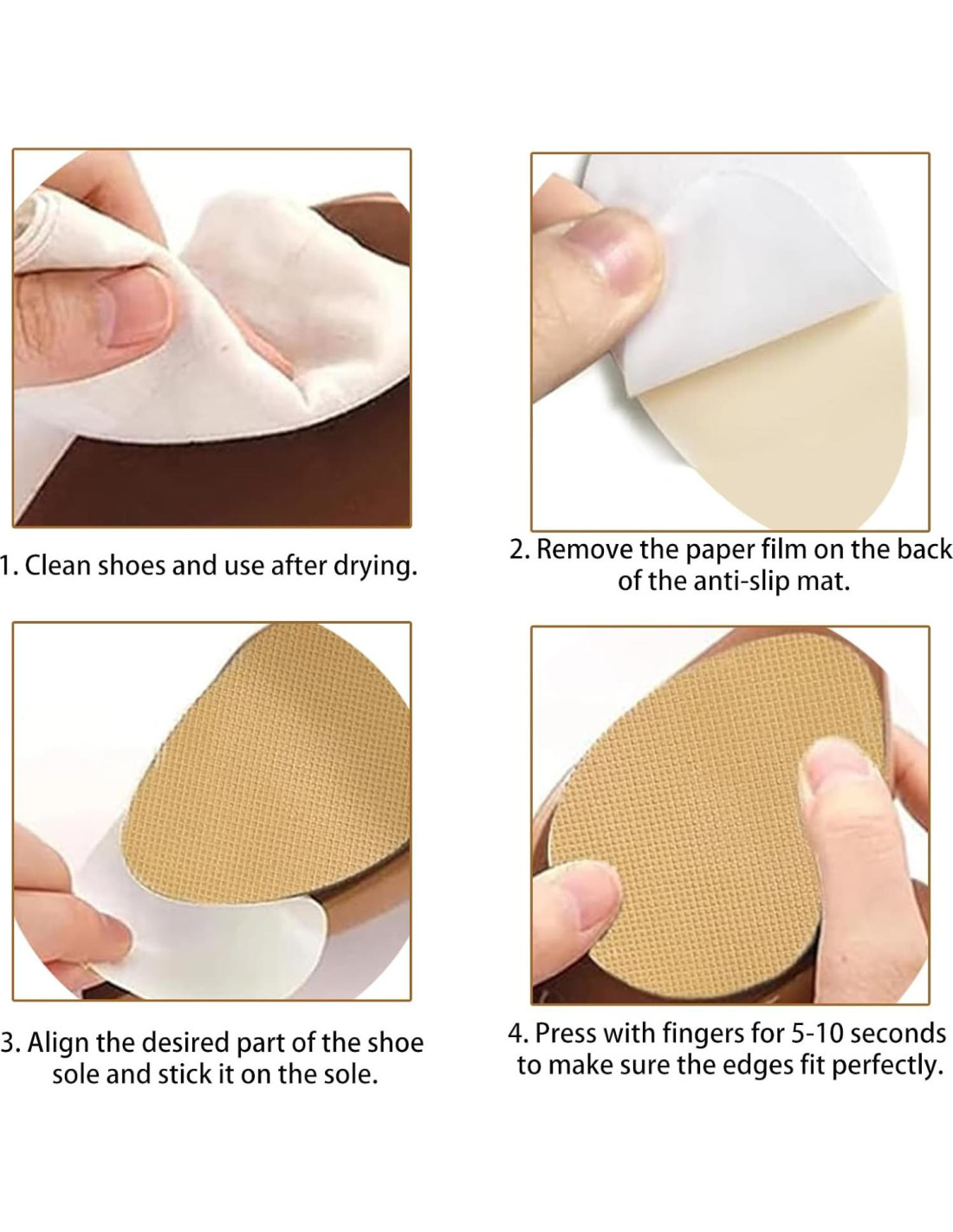 1. Clean shoes and use after drying.

2. Remove the paper film on the back of the anti-slip mat.

3. Align the desired part of the shoe sole and stick it on the sole.

4. Press with fingers for 5-10 seconds to make sure the edges fit perfectly.