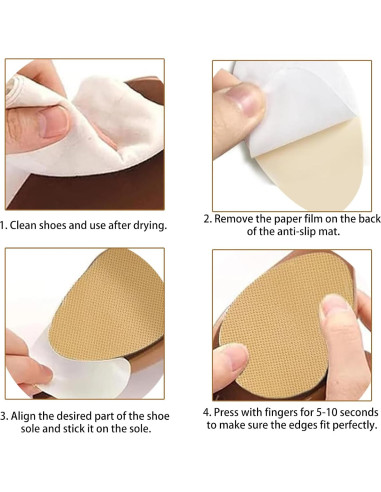 1. Clean shoes and use after drying.

2. Remove the paper film on the back of the anti-slip mat.

3. Align the desired part of the shoe sole and stick it on the sole.

4. Press with fingers for 5-10 seconds to make sure the edges fit perfectly.