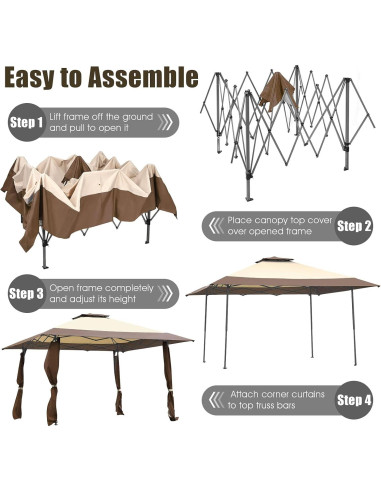 Easy to Assemble

Step 1 Lift frame off the ground and pull to open it

Place canopy top cover over opened frame Step 2

Step 3 Open frame completely and adjust its height

Attach corner curtains to top truss bars Step 4