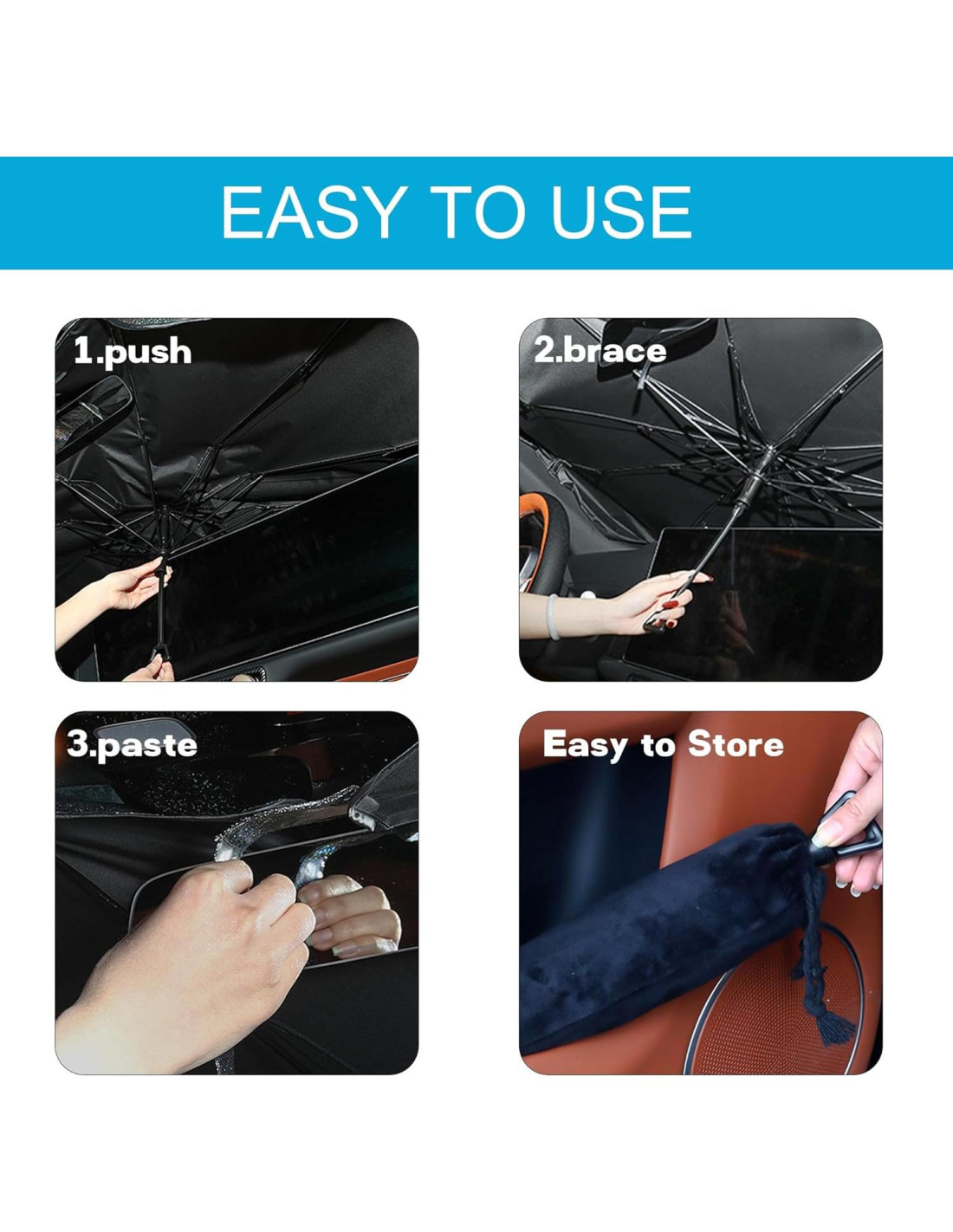 EASY TO USE

1.push

2.brace

3.paste

Easy to Store