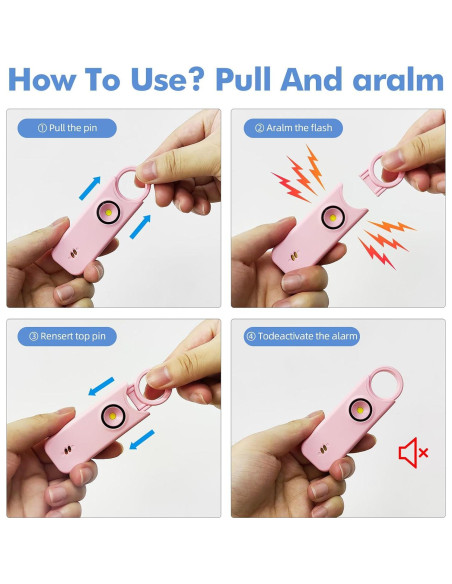 How To Use? Pull And aralm

① Pull the pin

② Aralm the flash

③ Rensert top pin

④ Todeactivate the alarm