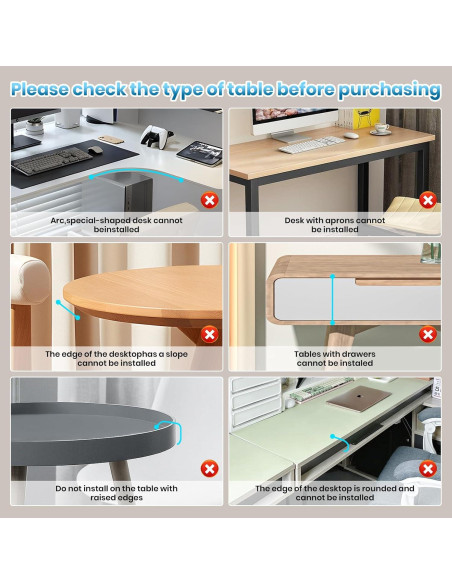 Please check the type of table before purchasing

Arc,special-shaped desk cannot beinstalled

Desk with aprons cannot be installed

The edge of the desktophas a slope cannot be installed

Tables with drawers cannot be instaled

Do not install on the table with raised edges

The edge of the desktop is rounded and cannot be installed