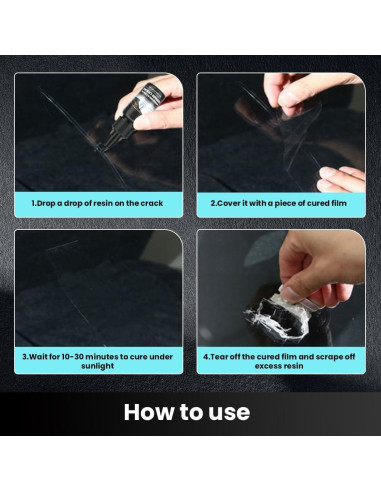 1.Drop a drop of resin on the crack

2.Cover it with a piece of cured film

3.Wait for 10-30 minutes to cure under sunlight

4.Tear off the cured film and scrape off excess resin

How to use