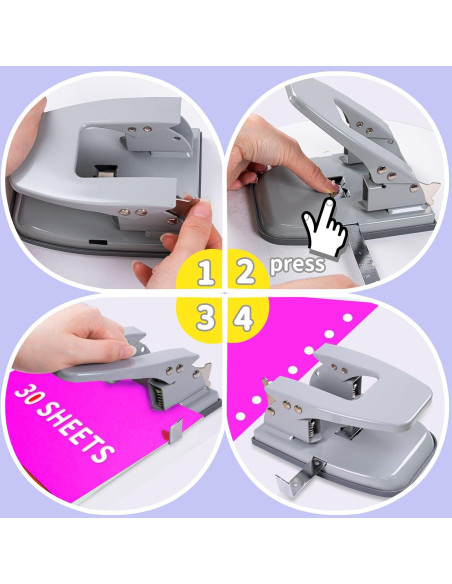 1 2 press

3 4

30 SHEETS