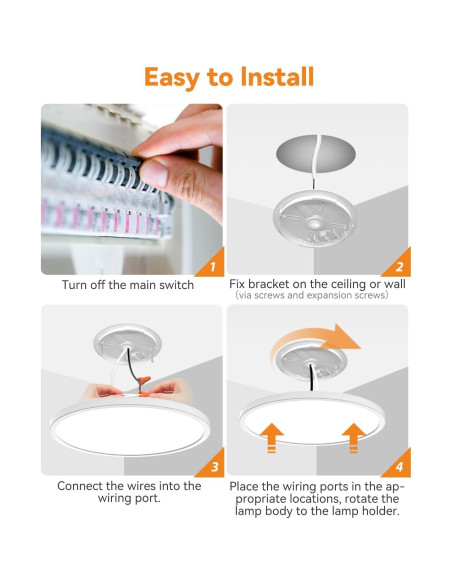 Easy to Install

1

Turn off the main switch

2

Fix bracket on the ceiling or wall
(via screws and expansion screws)

3

Connect the wires into the wiring port.

4

Place the wiring ports in the appropriate locations, rotate the lamp body to the lamp holder.