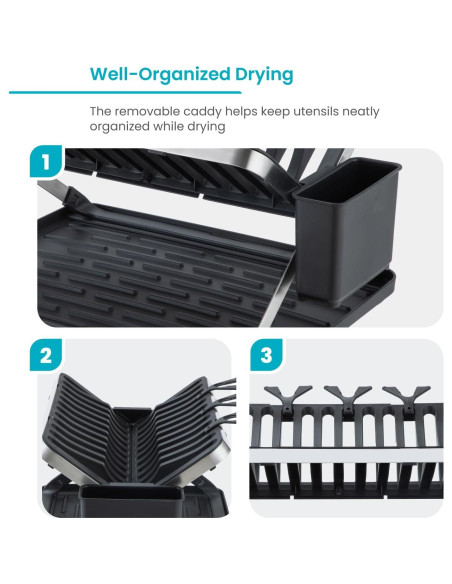 Well-Organized Drying

The removable caddy helps keep utensils neatly organized while drying

1

2

3