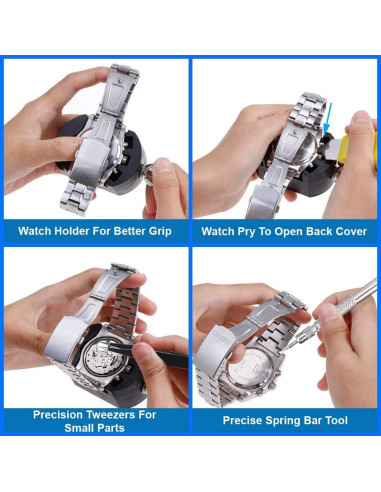 Watch Holder For Better Grip

Watch Pry To Open Back Cover

Precision Tweezers For Small Parts

Precise Spring Bar Tool