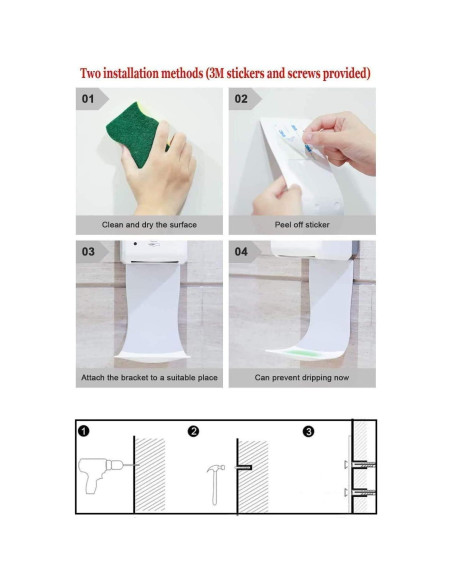 Two installation methods (3M stickers and screws provided)

01
Clean and dry the surface

02
Peel off sticker

03
Attach the bracket to a suitable place

04
Can prevent dripping now

1

2

3