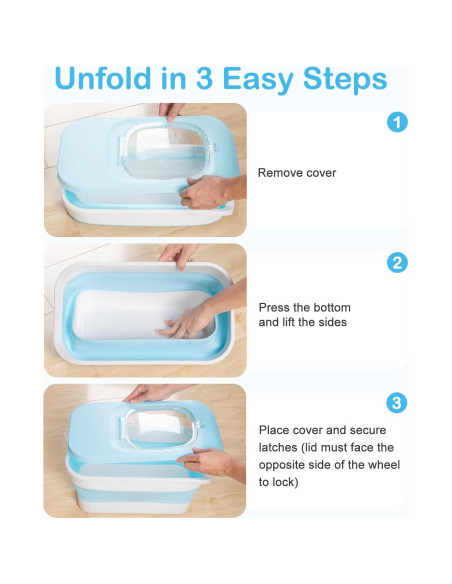 Unfold in 3 Easy Steps

1

Remove cover

2

Press the bottom and lift the sides

3

Place cover and secure latches (lid must face the opposite side of the wheel to lock)