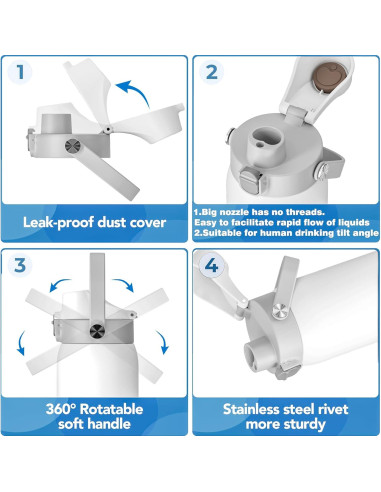 1

Leak-proof dust cover

2

1.Big nozzle has no threads.
Easy to facilitate rapid flow of liquids
2.Suitable for human drinking tilt angle

3

360° Rotatable soft handle

4

Stainless steel rivet more sturdy