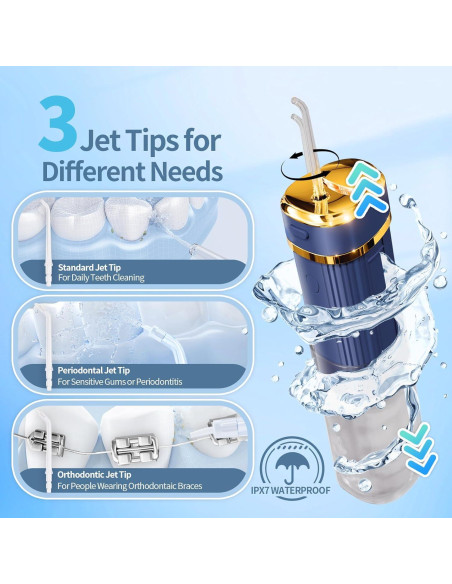 3 Jet Tips for Different Needs

Standard Jet Tip
For Daily Teeth Cleaning

Periodontal Jet Tip
For Sensitive Gums or Periodontitis

Orthodontic Jet Tip
For People Wearing Orthodontaic Braces

IPX7 WATERPROOF