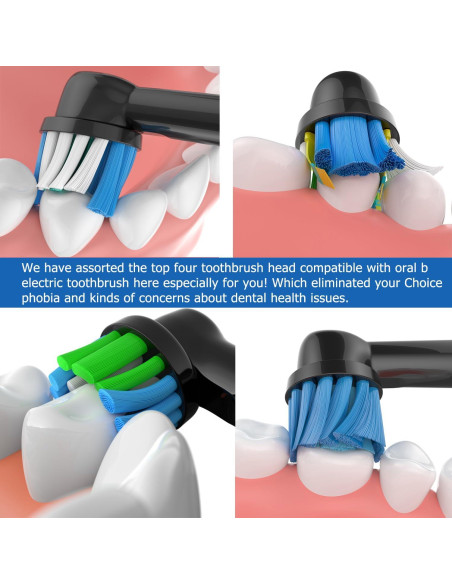 We have assorted the top four toothbrush head compatible with oral b electric toothbrush here especially for you! Which eliminated your Choice phobia and kinds of concerns about dental health issues.