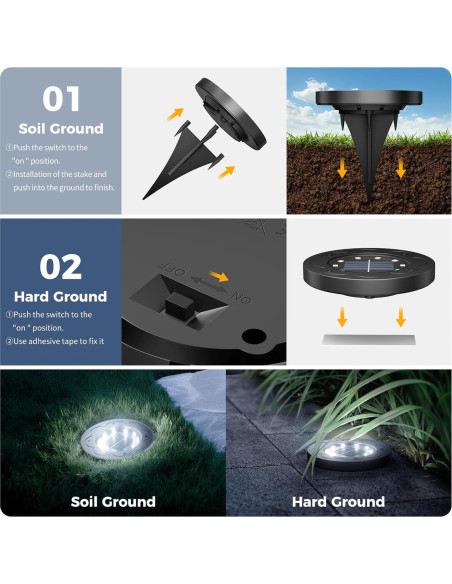 01
Soil Ground
①Push the switch to the "on " position.
②Installation of the stake and push into the ground to finish.

02
Hard Ground
①Push the switch to the "on " position.
②Use adhesive tape to fix it

OFF
ON

Soil Ground

Hard Ground