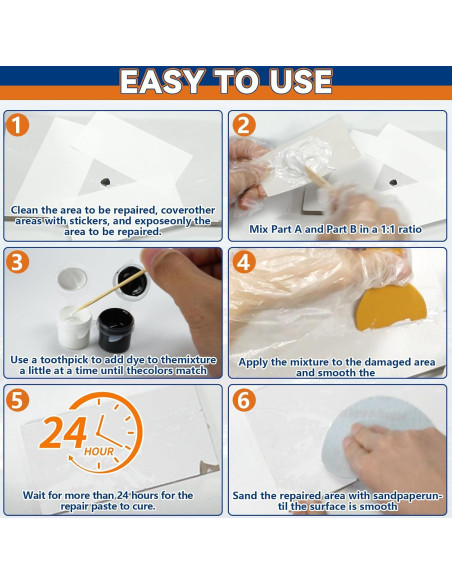 EASY TO USE

1
Clean the area to be repaired, coverother areas with stickers, and exposeonly the area to be repaired.

2
Mix Part A and Part B in a 1:1 ratio

3
Use a toothpick to add dye to themixture a little at a time until thecolors match

4
Apply the mixture to the damaged area and smooth the

5
24 HOUR
Wait for more than 24 hours for the repair paste to cure.

6
Sand the repaired area with sandpaperuntil the surface is smooth