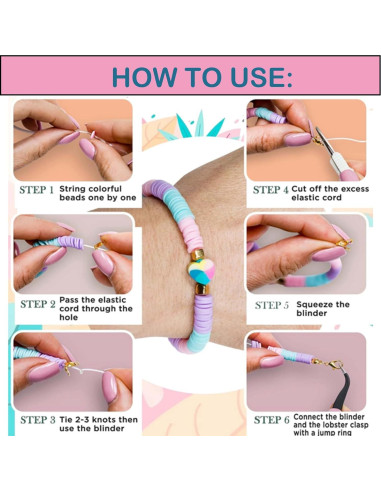 HOW TO USE:

STEP 1 String colorful beads one by one

STEP 2 Pass the elastic cord through the hole

STEP 3 Tie 2-3 knots then use the blinder

STEP 4 Cut off the excess elastic cord

STEP 5 Squeeze the blinder

STEP 6 Connect the blinder and the lobster clasp with a jump ring