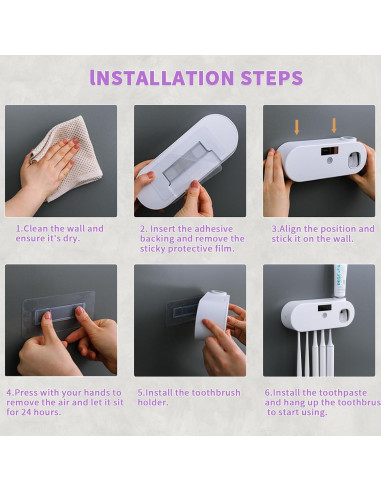 INSTALLATION STEPS

1.Clean the wall and ensure it's dry.

2. Insert the adhesive backing and remove the sticky protective film.

3.Align the position and stick it on the wall.

4.Press with your hands to remove the air and let it sit for 24 hours.

5.Install the toothbrush holder.

6.Install the toothpaste and hang up the toothbrus to start using.