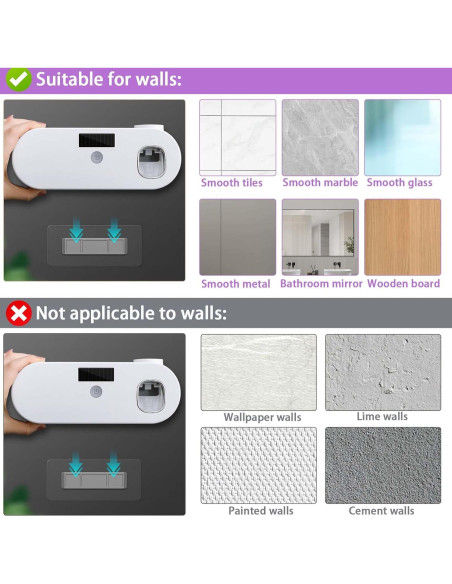 Suitable for walls:

Smooth tiles
Smooth marble
Smooth glass
Smooth metal
Bathroom mirror
Wooden board

Not applicable to walls:

Wallpaper walls
Lime walls
Painted walls
Cement walls