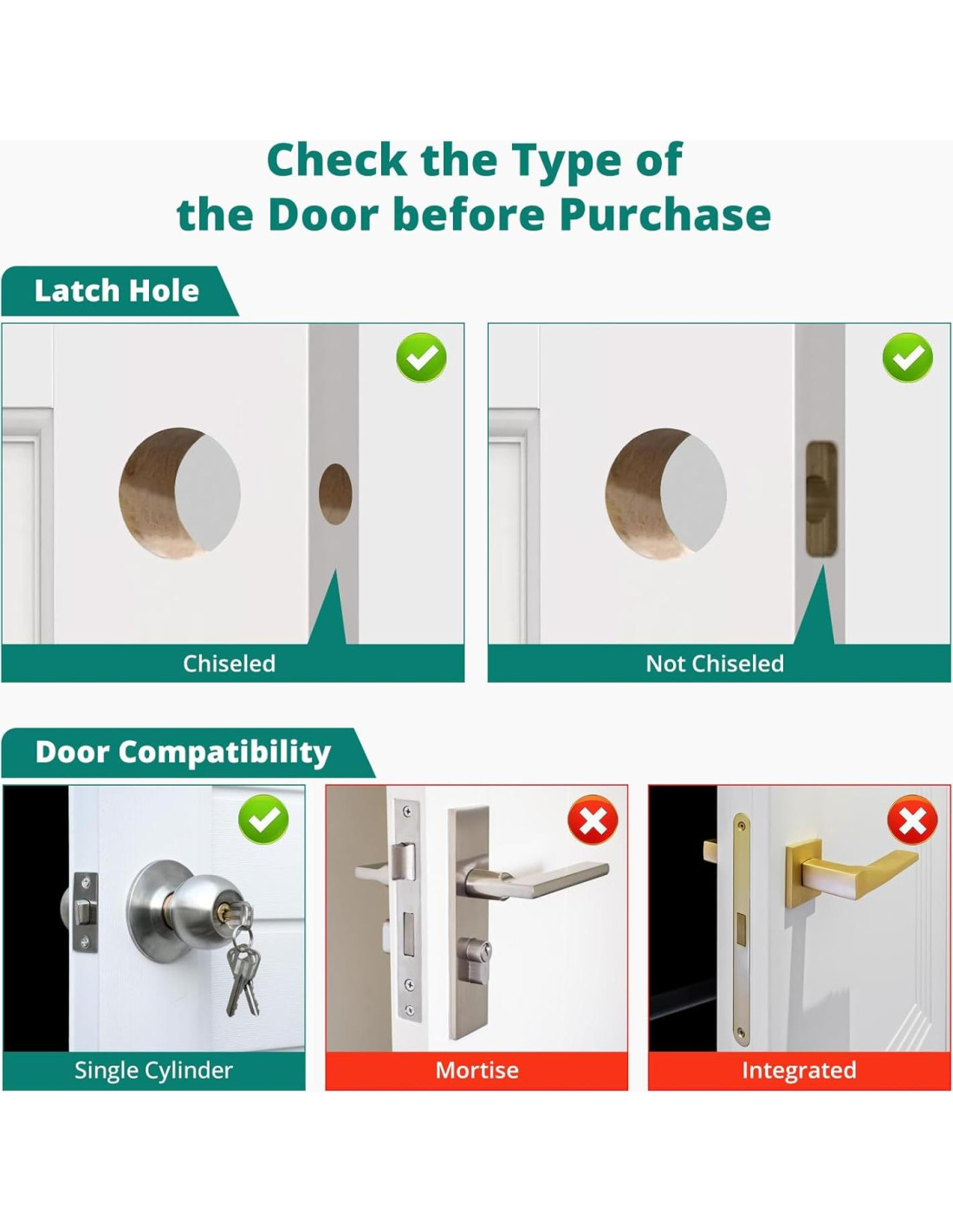 Check the Type of the Door before Purchase

Latch Hole

Chiseled

Not Chiseled

Door Compatibility

Single Cylinder

Mortise

Integrated