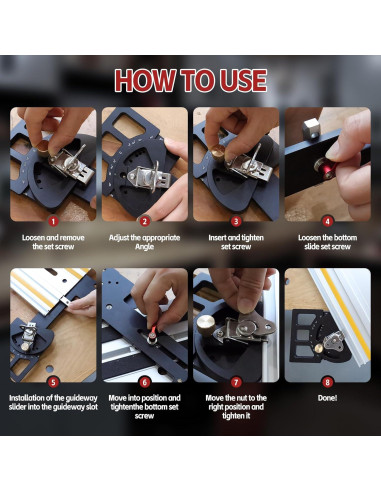 HOW TO USE

1
Loosen and remove the set screw

2
Adjust the appropriate Angle

3
Insert and tighten set screw

4
Loosen the bottom slide set screw

5
Installation of the guideway slider into the guideway slot

6
Move into position and tightenthe bottom set screw

7
Move the nut to the right position and tighten it

8
Done!