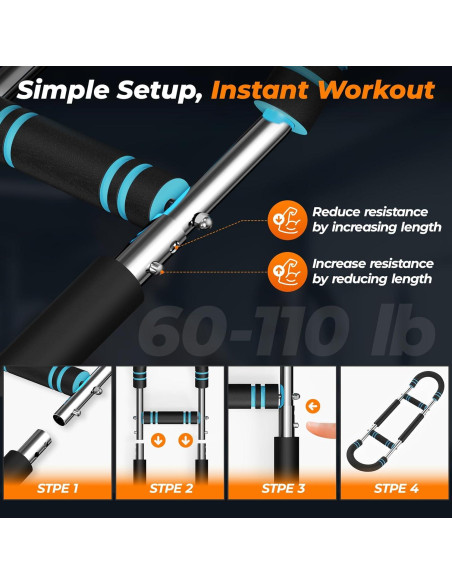 Simple Setup, Instant Workout

Reduce resistance by increasing length

Increase resistance by reducing length

60-110 lb

STPE 1

STPE 2

STPE 3

STPE 4