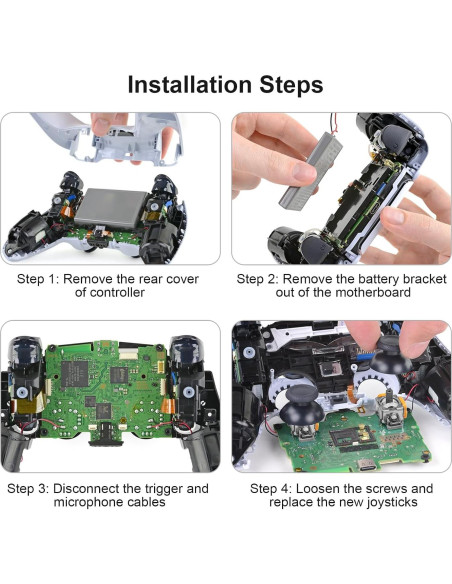 Installation Steps

Step 1: Remove the rear cover of controller

Step 2: Remove the battery bracket out of the motherboard

Step 3: Disconnect the trigger and microphone cables

Step 4: Loosen the screws and replace the new joysticks