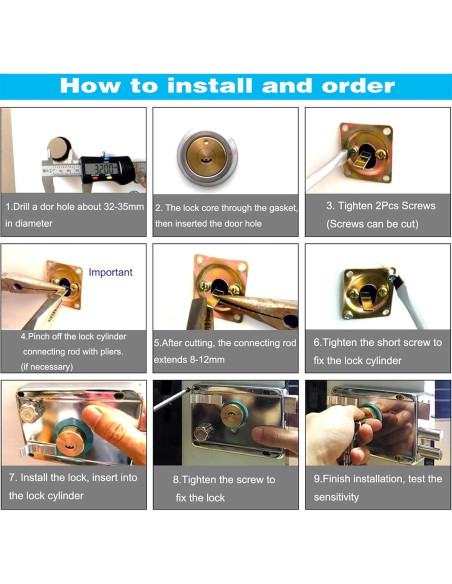 How to install and order

32.00

1.Drill a dor hole about 32-35mm in diameter

2. The lock core through the gasket, then inserted the door hole

3. Tighten 2Pcs Screws (Screws can be cut)

Important

4.Pinch off the lock cylinder connecting rod with pliers. (if necessary)

5.After cutting, the connecting rod extends 8-12mm

6.Tighten the short screw to fix the lock cylinder

7. Install the lock, insert into the lock cylinder

8.Tighten the screw to fix the lock

9.Finish installation, test the sensitivity