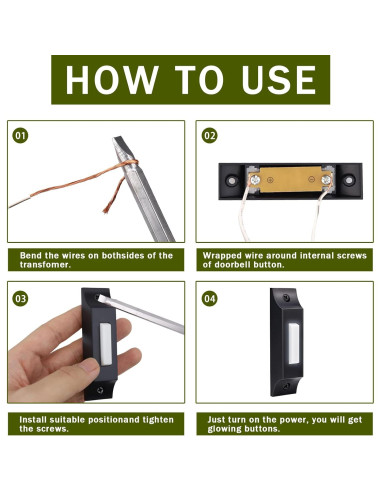 HOW TO USE

01

Bend the wires on bothsides of the transfomer.

02

Wrapped wire around internal screws of doorbell button.

03

Install suitable positionand tighten the screws.

04

Just turn on the power, you will get glowing buttons.