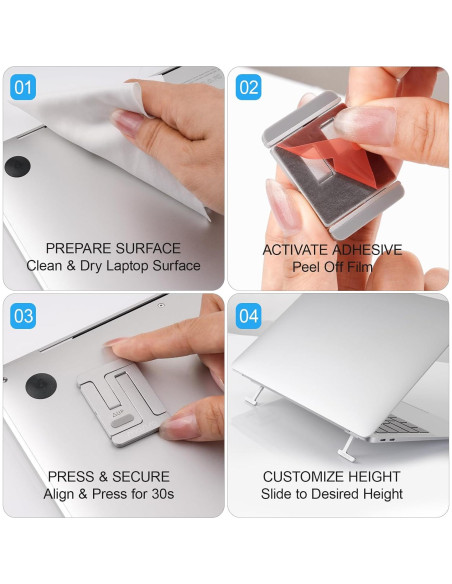 01

PREPARE SURFACE
Clean & Dry Laptop Surface

02

ACTIVATE ADHESIVE
Peel Off Film

03

UP

PRESS & SECURE
Align & Press for 30s

04

CUSTOMIZE HEIGHT
Slide to Desired Height