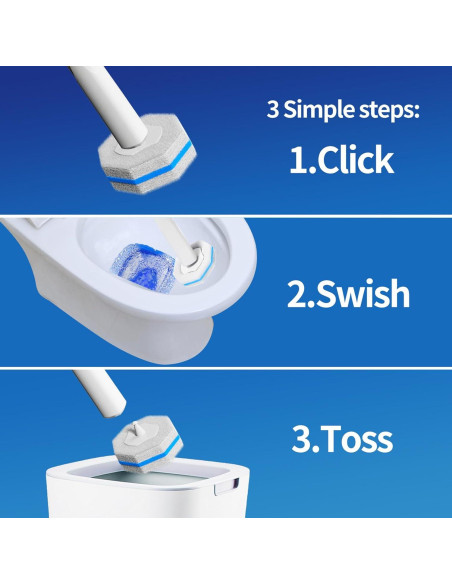 3 Simple steps:

1.Click

2.Swish

3.Toss