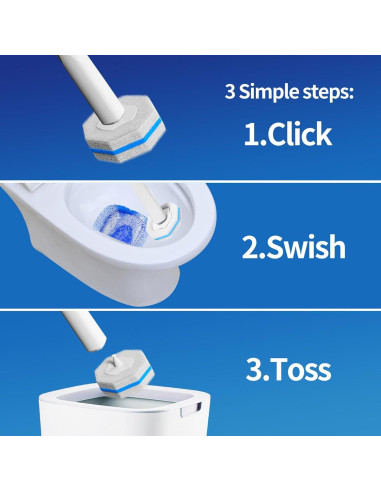 3 Simple steps:

1.Click

2.Swish

3.Toss