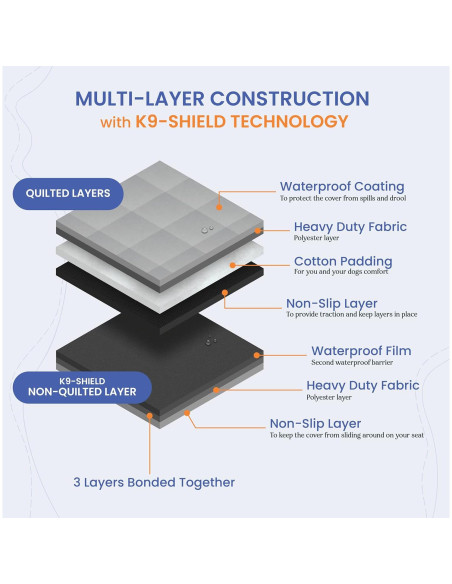 MULTI-LAYER CONSTRUCTION
with K9-SHIELD TECHNOLOGY

QUILTED LAYERS

Waterproof Coating
To protect the cover from spills and drool

Heavy Duty Fabric
Polyester layer

Cotton Padding
For you and your dogs comfort

Non-Slip Layer
To provide traction and keep layers in place

K9-SHIELD
NON-QUILTED LAYER

Waterproof Film
Second waterproof barrier

Heavy Duty Fabric
Polyester layer

Non-Slip Layer
To keep the cover from sliding around on your seat

3 Layers Bonded Together