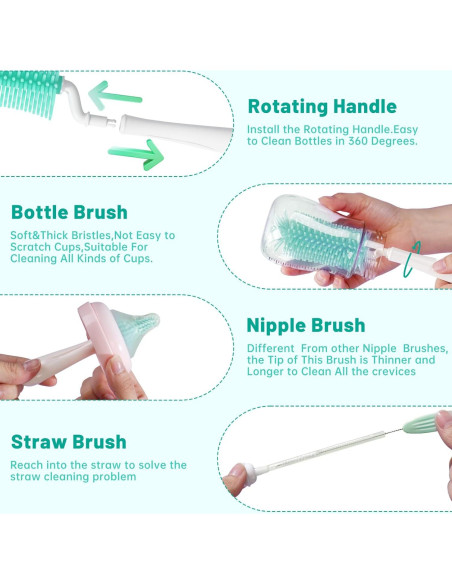 Rotating Handle

Install the Rotating Handle.Easy to Clean Bottles in 360 Degrees.

Bottle Brush

Soft&Thick Bristles,Not Easy to Scratch Cups,Suitable For Cleaning All Kinds of Cups.

Nipple Brush

Different From other Nipple Brushes, the Tip of This Brush is Thinner and Longer to Clean All the crevices

Straw Brush

Reach into the straw to solve the straw cleaning problem