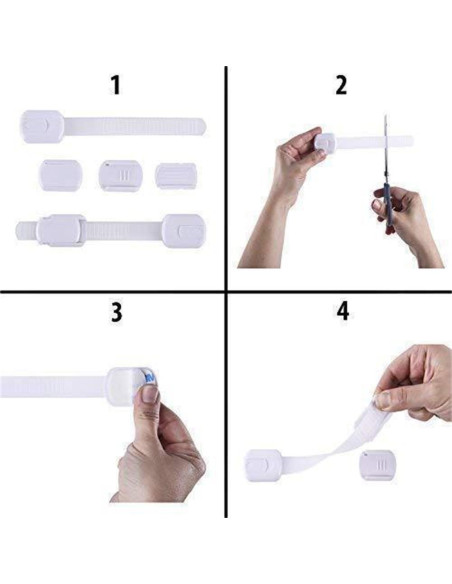 1

2

3

4