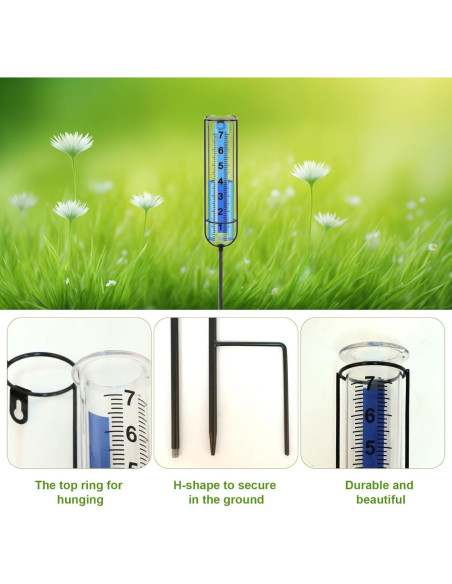 7
6
5
4
3
2
1

7
6
5

7
6
5

The top ring for hunging

H-shape to secure in the ground

Durable and beautiful