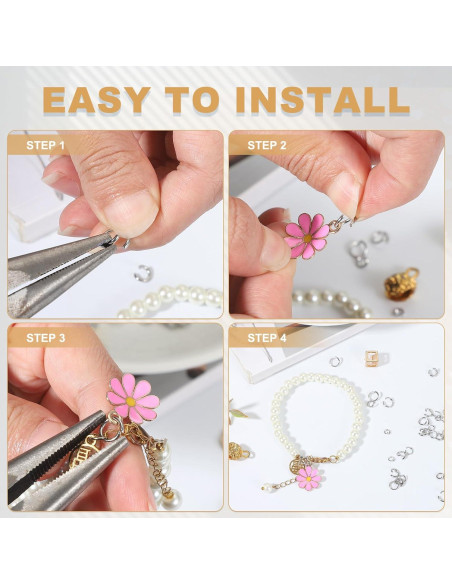 EASY TO INSTALL

STEP 1

STEP 2

STEP 3

STEP 4