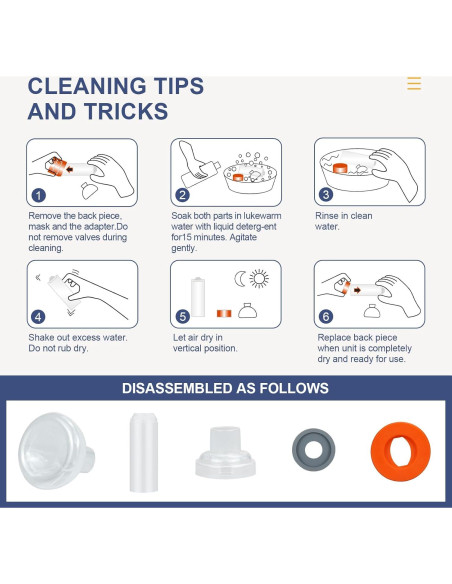 CLEANING TIPS AND TRICKS

1

Remove the back piece, mask and the adapter.Do not remove valves during cleaning.

2

Soak both parts in lukewarm water with liquid deterg-ent for15 minutes. Agitate gently.

3

Rinse in clean water.

4

Shake out excess water. Do not rub dry.

5

Let air dry in vertical position.

6

Replace back piece when unit is completely dry and ready for use.

DISASSEMBLED AS FOLLOWS