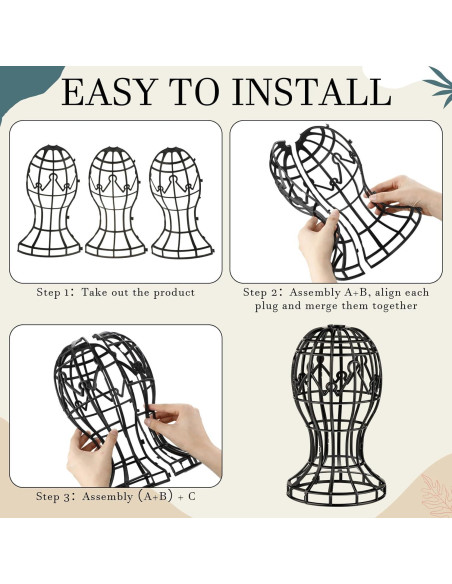 EASY TO INSTALL

Step 1: Take out the product

Step 2: Assembly A+B, align each plug and merge them together

Step 3: Assembly (A+B) + C