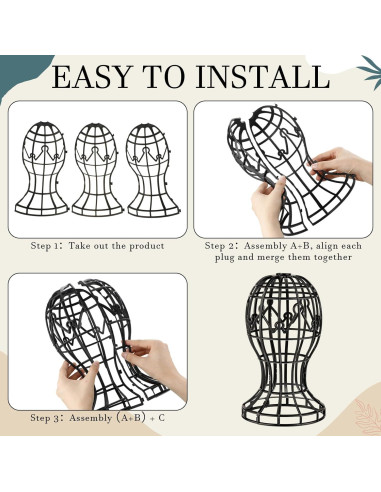 EASY TO INSTALL

Step 1: Take out the product

Step 2: Assembly A+B, align each plug and merge them together

Step 3: Assembly (A+B) + C