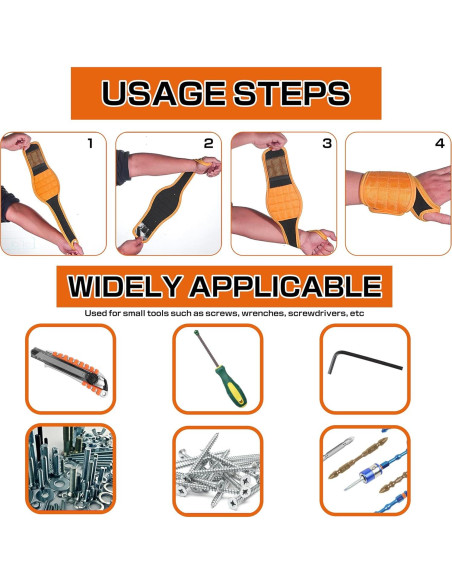 USAGE STEPS

1

2

3

4

WIDELY APPLICABLE

Used for small tools such as screws, wrenches, screwdrivers, etc