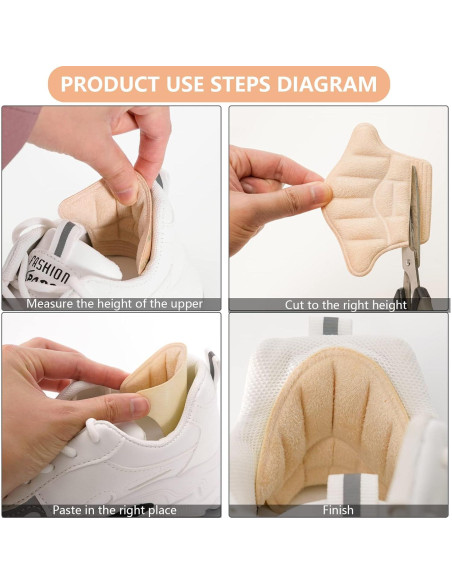 PRODUCT USE STEPS DIAGRAM

FASHION

Measure the height of the upper

Cut to the right height

Paste in the right place

Finish