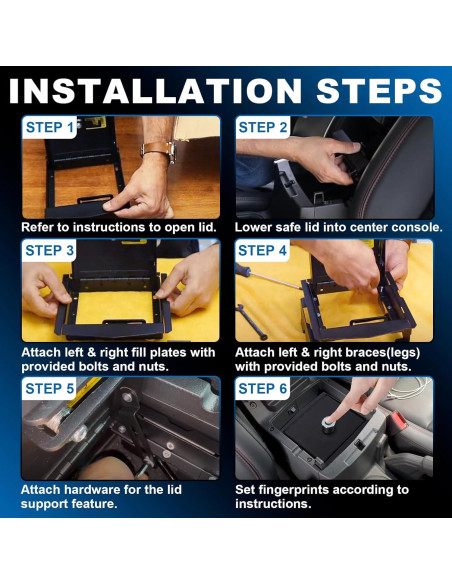 INSTALLATION STEPS

STEP 1

Refer to instructions to open lid.

STEP 2

Lower safe lid into center console.

STEP 3

Attach left & right fill plates with provided bolts and nuts.

STEP 4

Attach left & right braces(legs) with provided bolts and nuts.

STEP 5

Attach hardware for the lid support feature.

STEP 6

Set fingerprints according to instructions.