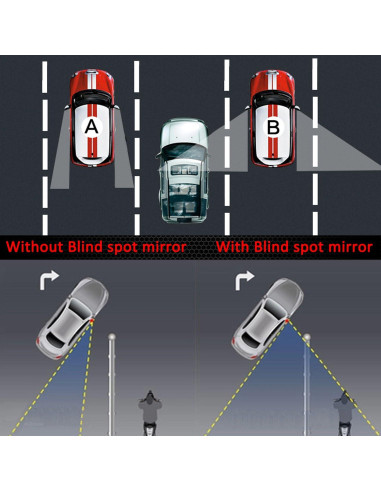 A

B

Without Blind spot mirror

With Blind spot mirror