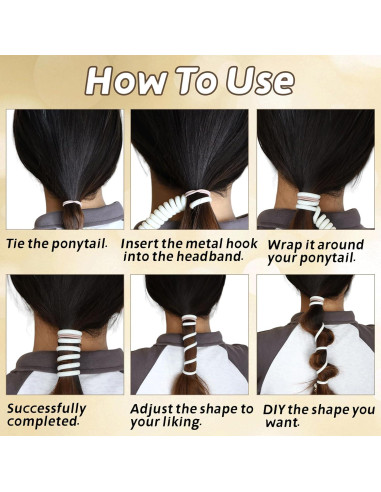 How To Use

Tie the ponytail.

Insert the metal hook into the headband.

Wrap it around your ponytail.

Successfully completed.

Adjust the shape to your liking.

DIY the shape you want.